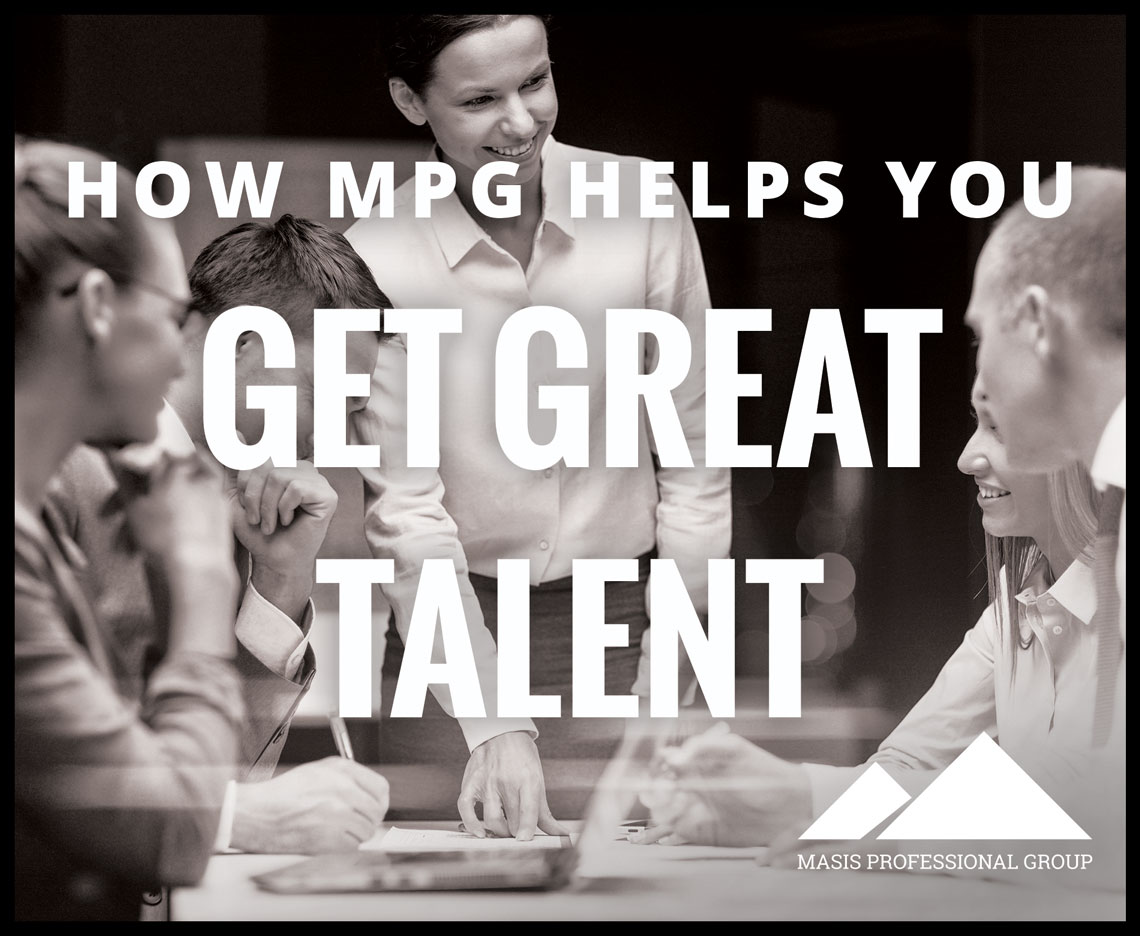 HOW MPG HELPS YOU

GET GREAT TALENT

MASIS PROFESSIONAL GROUP